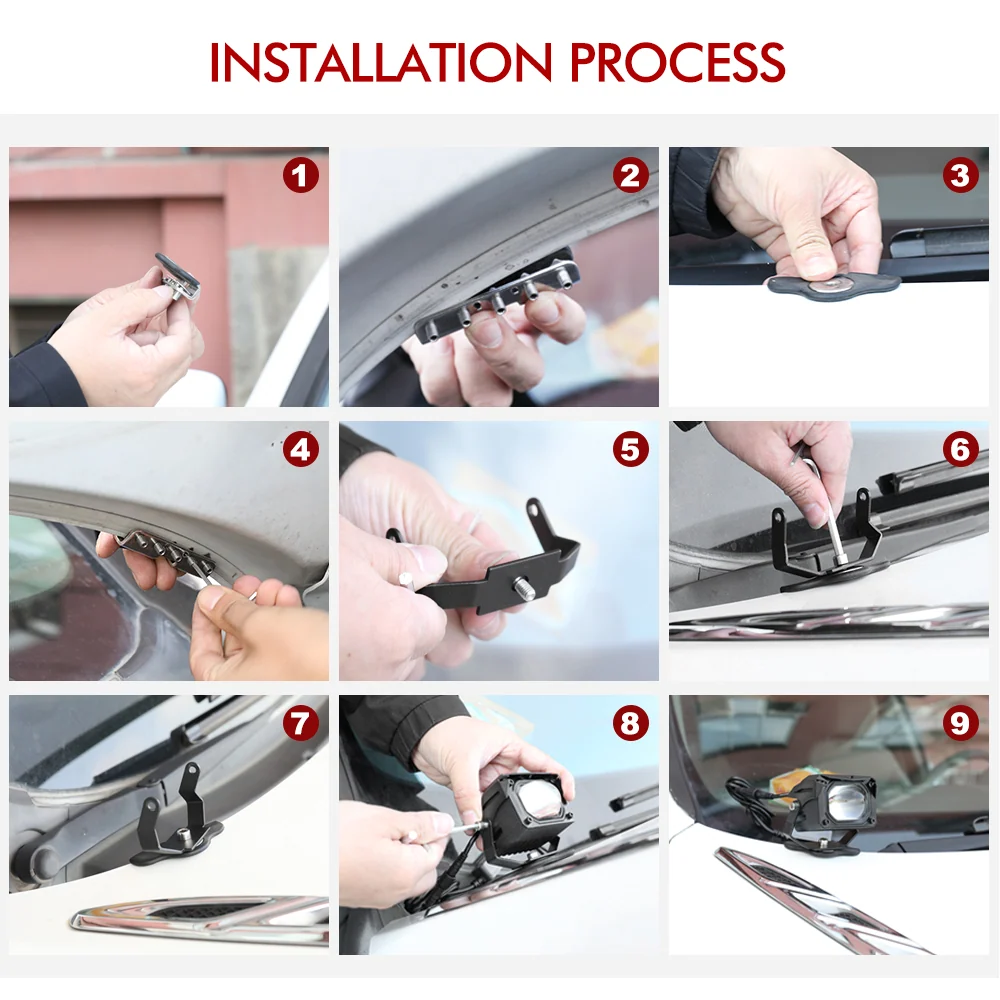 INSTALLATION PROCESS

1

2

3

4

5

6

7

8

9